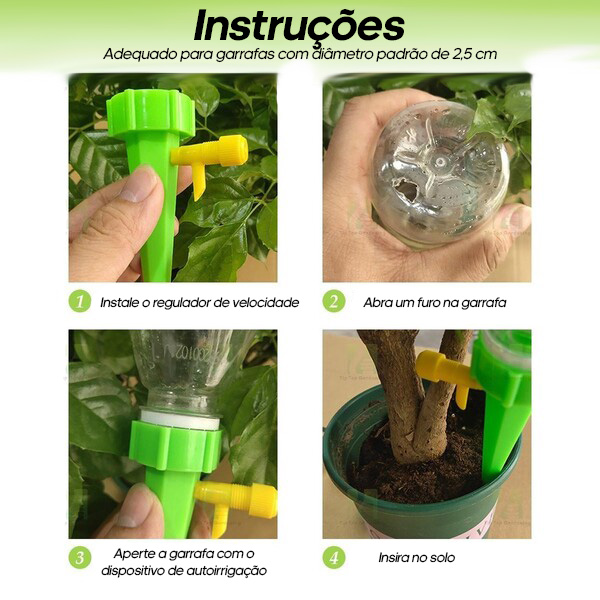 Instruções

Adequado para garrafas com diâmetro padrão de 2,5 cm

1 Instale o regulador de velocidade

2 Abra um furo na garrafa

3 Aperte a garrafa com o dispositivo de autoirrigação

4 Insira no solo