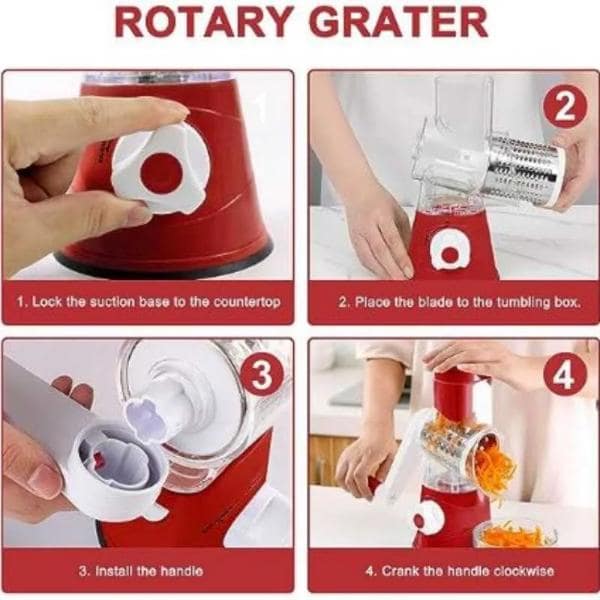 ROTARY GRATER

1. Lock the suction base to the countertop

2

2. Place the blade to the tumbling box.

3

3. Install the handle

4

4. Crank the handle clockwise